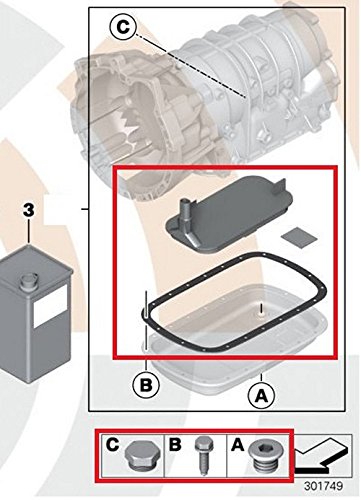 C

3

B

A

C B A

301749