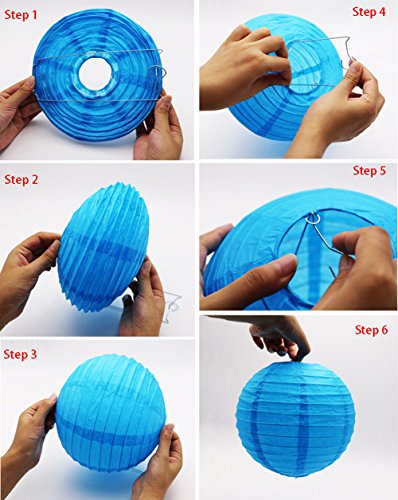 Step 1

Step 2

Step 3

Step 4

Step 5

Step 6