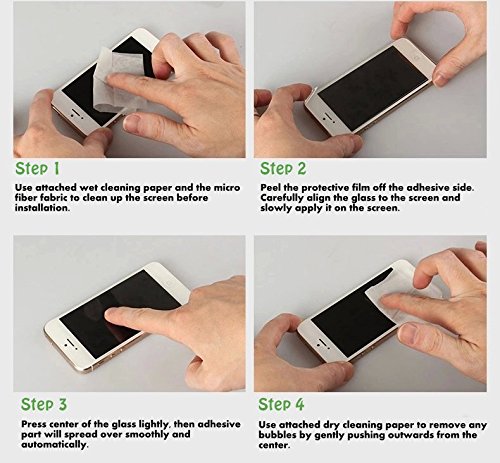 Step 1

Use attached wet cleaning paper and the micro fiber fabric to clean up the screen before installation.

Step 2

Peel the protective film off the adhesive side. Carefully align the glass to the screen and slowly apply it on the screen.

Step 3

Press center of the glass lightly, then adhesive part will spread over smoothly and automatically.

Step 4

Use attached dry cleaning paper to remove any bubbles by gently pushing outwards from the center.