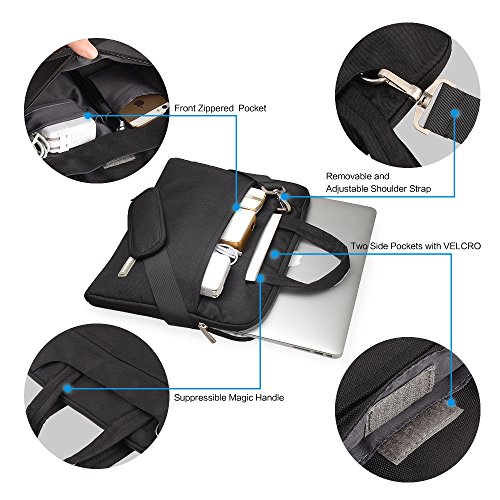 Front Zippered Pocket

Removable and Adjustable Shoulder Strap

Two Side Pockets with VELCRO

Suppressible Magic Handle