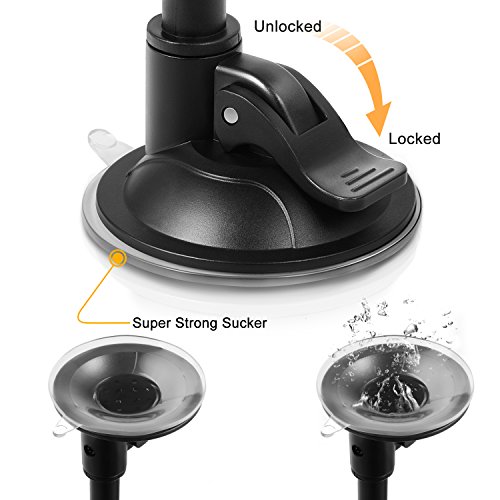 Unlocked

Locked

Super Strong Sucker