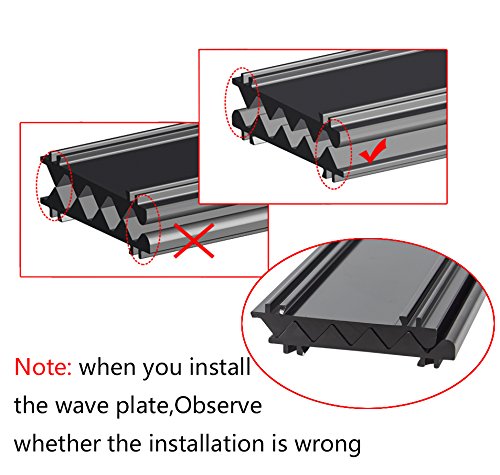 Note: when you install the wave plate,Observe whether the installation is wrong