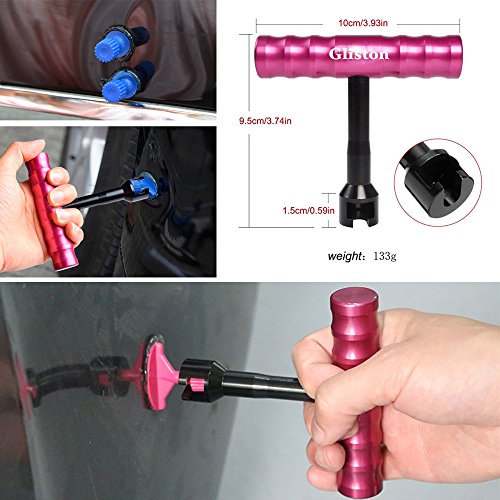 10cm/3.93in

Gliston

9.5cm/3.74in

1.5cm/0.59in

weight: 133g