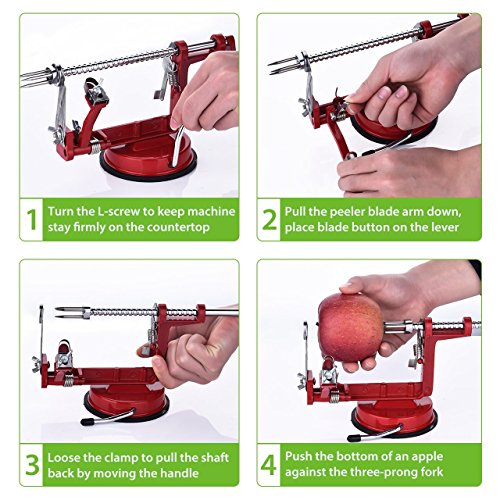 1 Turn the L-screw to keep machine stay firmly on the countertop

2 Pull the peeler blade arm down, place blade button on the lever

3 Loose the clamp to pull the shaft back by moving the handle

4 Push the bottom of an apple against the three-prong fork