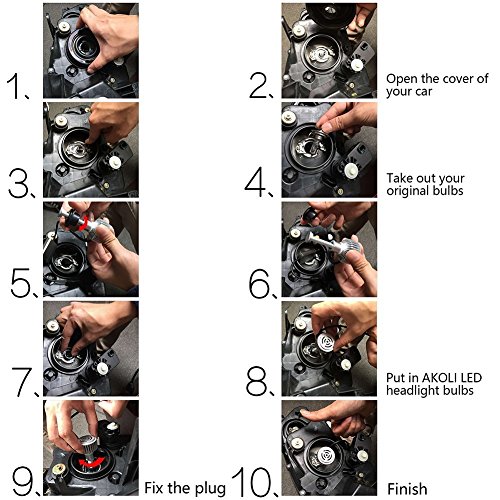 1、

2、

Open the cover of your car

3、

4、

Take out your original bulbs

5、

6、

7、

8、

Put in AKOLI LED headlight bulbs

9、

Fix the plug

10、

Finish