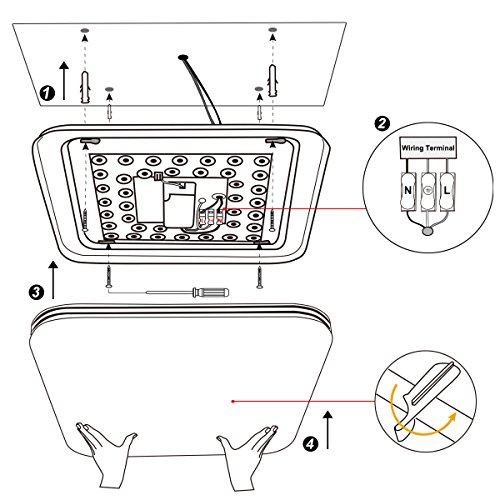 1

2

Wiring Terminal

N

L

3

4