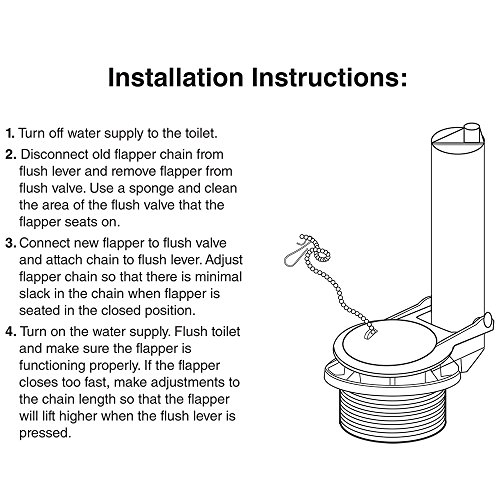 Installation Instructions:

1. Turn off water supply to the toilet.

2. Disconnect old flapper chain from flush lever and remove flapper from flush valve. Use a sponge and clean the area of the flush valve that the flapper seats on.

3. Connect new flapper to flush valve and attach chain to flush lever. Adjust flapper chain so that there is minimal slack in the chain when flapper is seated in the closed position.

4. Turn on the water supply. Flush toilet and make sure the flapper is functioning properly. If the flapper closes too fast, make adjustments to the chain length so that the flapper will lift higher when the flush lever is pressed.