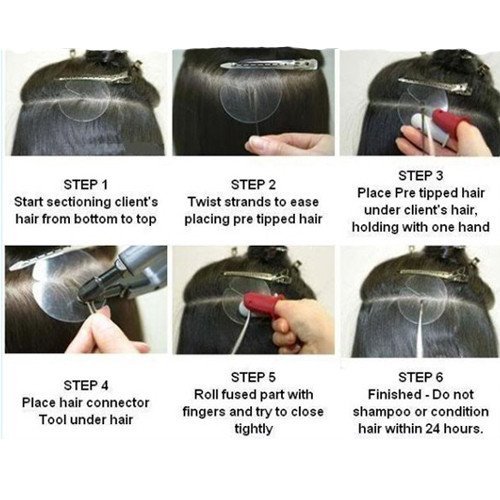 STEP 1
Start sectioning client's hair from bottom to top

STEP 2
Twist strands to ease placing pre tipped hair

STEP 3
Place Pre tipped hair under client's hair, holding with one hand

STEP 4
Place hair connector Tool under hair

STEP 5
Roll fused part with fingers and try to close tightly

STEP 6
Finished - Do not shampoo or condition hair within 24 hours.