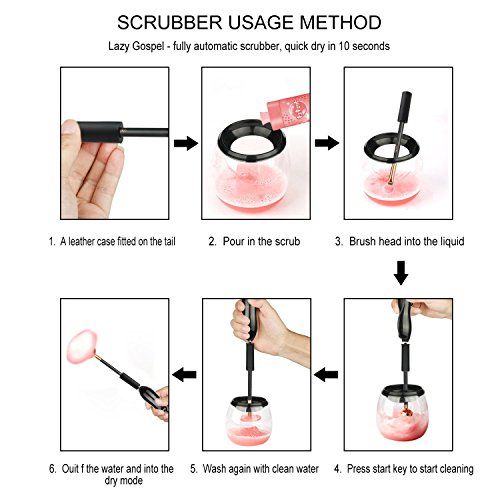 SCRUBBER USAGE METHOD

Lazy Gospel - fully automatic scrubber, quick dry in 10 seconds

1. A leather case fitted on the tail

2. Pour in the scrub

3. Brush head into the liquid

6. Ouit f the water and into the dry mode

5. Wash again with clean water

4. Press start key to start cleaning