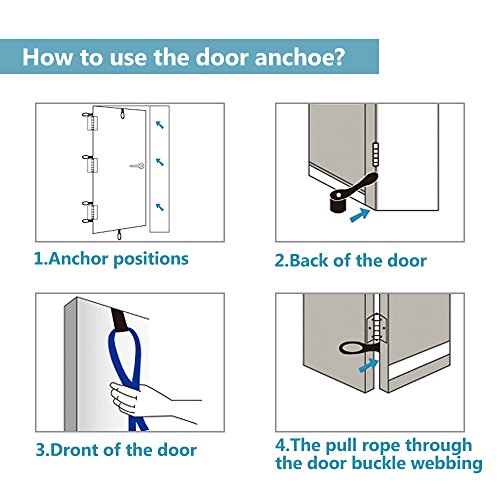 How to use the door anchoe?

1.Anchor positions

2.Back of the door

3.Dront of the door

4.The pull rope through the door buckle webbing