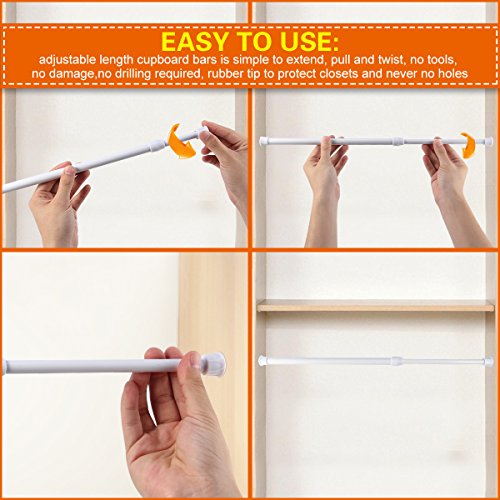 EASY TO USE:

adjustable length cupboard bars is simple to extend, pull and twist, no tools, no damage,no drilling required, rubber tip to protect closets and never no holes