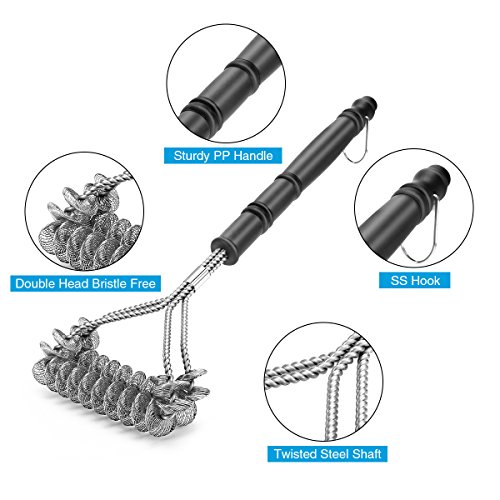 Sturdy PP Handle

Double Head Bristle Free

SS Hook

Twisted Steel Shaft