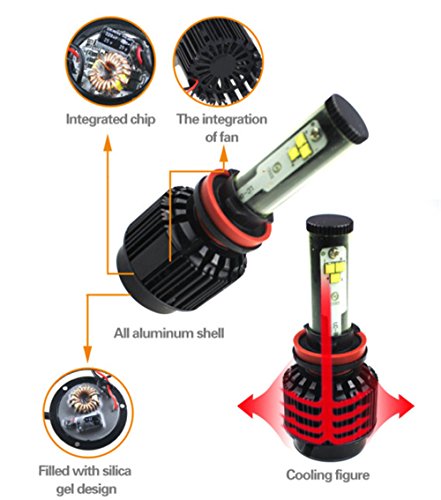 Integrated chip

The integration of fan

All aluminum shell

Filled with silica gel design

Cooling figure