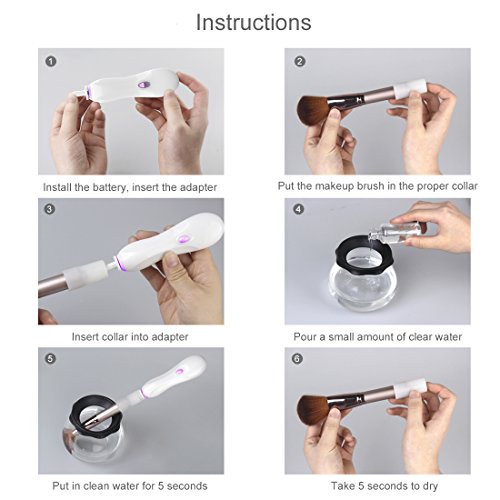 Instructions

1

Install the battery, insert the adapter

2

Put the makeup brush in the proper collar

3

Insert collar into adapter

4

Pour a small amount of clear water

5

Put in clean water for 5 seconds

6

Take 5 seconds to dry