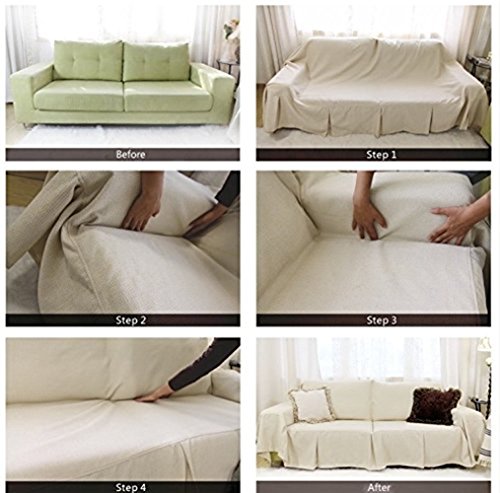 Before

Step 1

Step 2

Step 3

Step 4

After