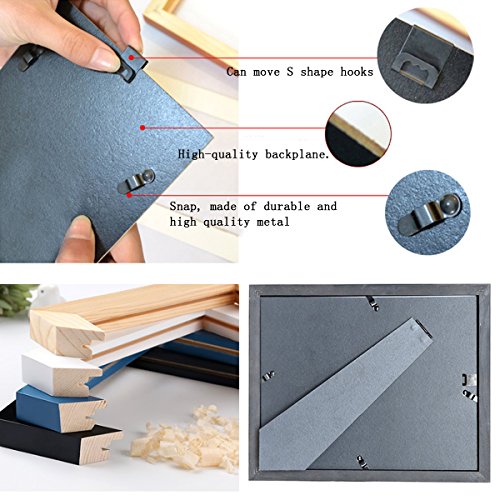 Can move S shape hooks

High-quality backplane.

Snap, made of durable and high quality metal