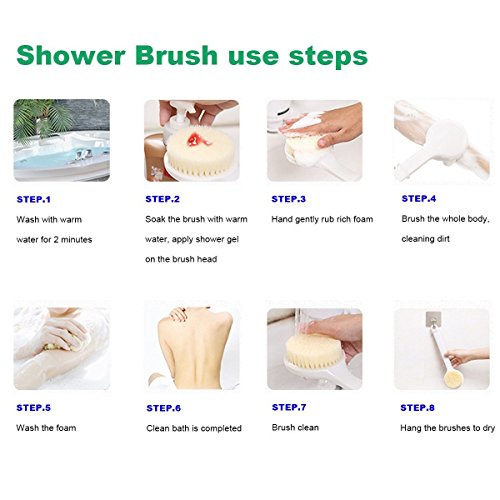 Shower Brush use steps

STEP.1
Wash with warm water for 2 minutes

STEP.2
Soak the brush with warm water, apply shower gel on the brush head

STEP.3
Hand gently rub rich foam

STEP.4
Brush the whole body, cleaning dirt

STEP.5
Wash the foam

STEP.6
Clean bath is completed

STEP.7
Brush clean

STEP.8
Hang the brushes to dry