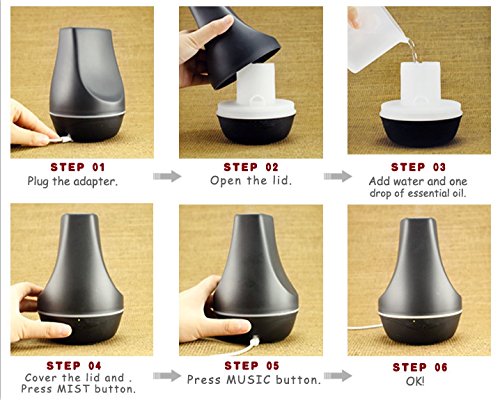 STEP 01
Plug the adapter.

STEP 02
Open the lid.

STEP 03
Add water and one drop of essential oil.

STEP 04
Cover the lid and . Press MIST button.

STEP 05
Press MUSIC button.

STEP 06
OK!