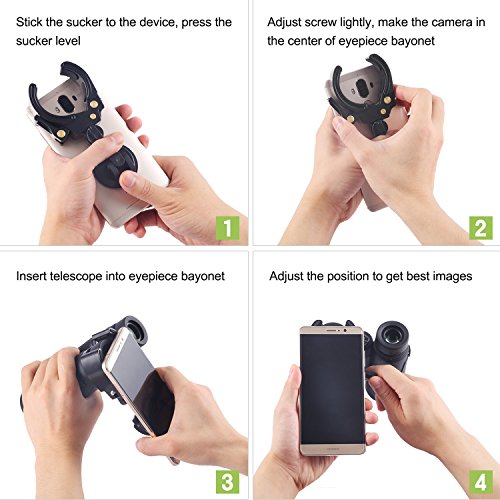 Stick the sucker to the device, press the sucker level

1

Adjust screw lightly, make the camera in the center of eyepiece bayonet

2

Insert telescope into eyepiece bayonet

3

Adjust the position to get best images

4