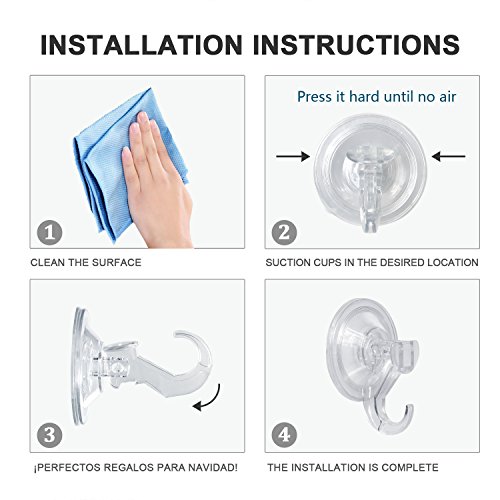 INSTALLATION INSTRUCTIONS

1

CLEAN THE SURFACE

Press it hard until no air

2

SUCTION CUPS IN THE DESIRED LOCATION

3

¡PERFECTOS REGALOS PARA NAVIDAD!

4

THE INSTALLATION IS COMPLETE