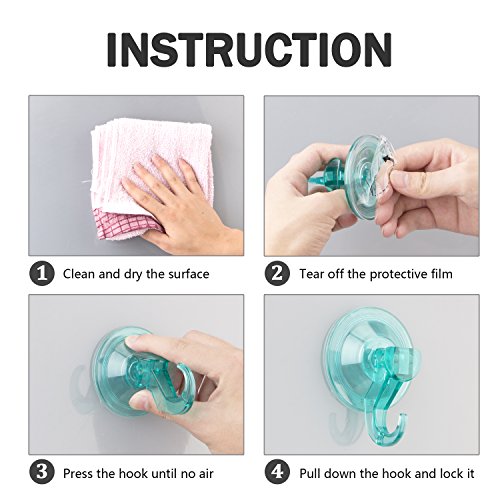 INSTRUCTION

1 Clean and dry the surface

2 Tear off the protective film

3 Press the hook until no air

4 Pull down the hook and lock it