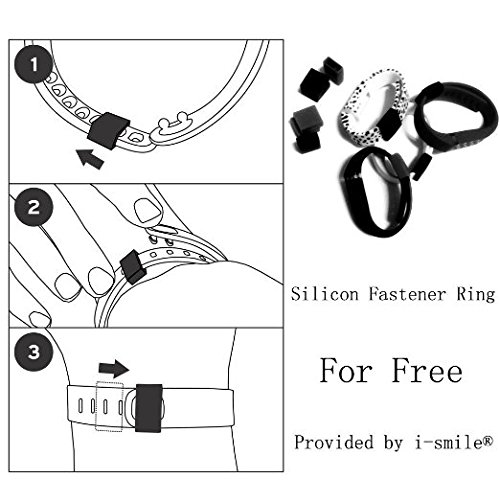 1

2

3

Silicon Fastener Ring

For Free

Provided by i-smile®