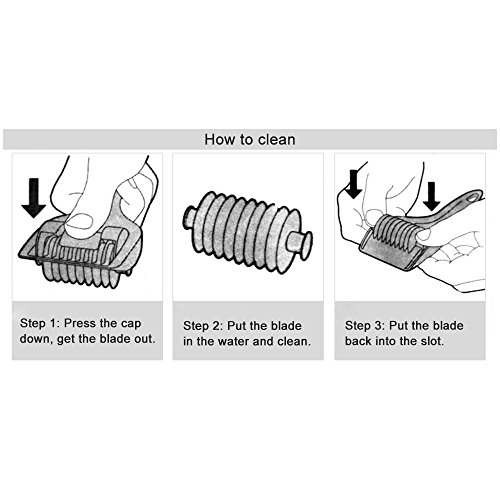 How to clean

Step 1: Press the cap down, get the blade out.

Step 2: Put the blade in the water and clean.

Step 3: Put the blade back into the slot.