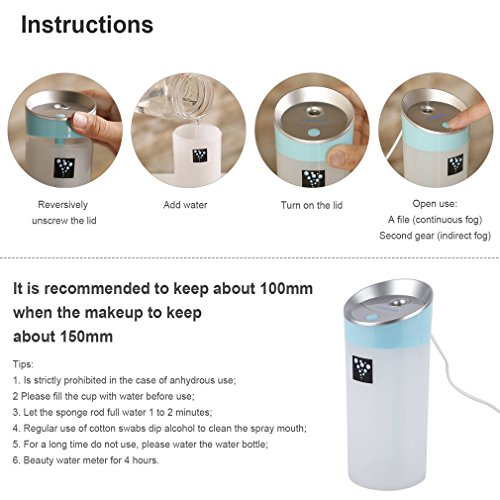 Instructions

Reversively unscrew the lid

Add water

Turn on the lid

Open use:
A file (continuous fog)
Second gear (indirect fog)

It is recommended to keep about 100mm when the makeup to keep about 150mm

Tips:
1. Is strictly prohibited in the case of anhydrous use;
2 Please fill the cup with water before use;
3. Let the sponge rod full water 1 to 2 minutes;
4. Regular use of cotton swabs dip alcohol to clean the spray mouth;
5. For a long time do not use, please water the water bottle;
6. Beauty water meter for 4 hours.