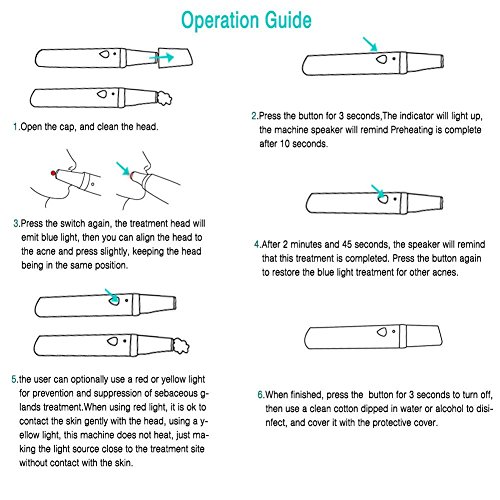 Operation Guide

1.Open the cap, and clean the head.

2.Press the button for 3 seconds,The indicator will light up, the machine speaker will remind Preheating is complete after 10 seconds.

3.Press the switch again, the treatment head will emit blue light, then you can align the head to the acne and press slightly, keeping the head being in the same position.

4.After 2 minutes and 45 seconds, the speaker will remind that this treatment is completed. Press the button again to restore the blue light treatment for other acnes.

5.the user can optionally use a red or yellow light for prevention and suppression of sebaceous glands treatment.When using red light, it is ok to contact the skin gently with the head, using a yellow light, this machine does not heat, just making the light source close to the treatment site without contact with the skin.

6.When finished, press the button for 3 seconds to turn off, then use a clean cotton dipped in water or alcohol to disinfect, and cover it with the protective cover.