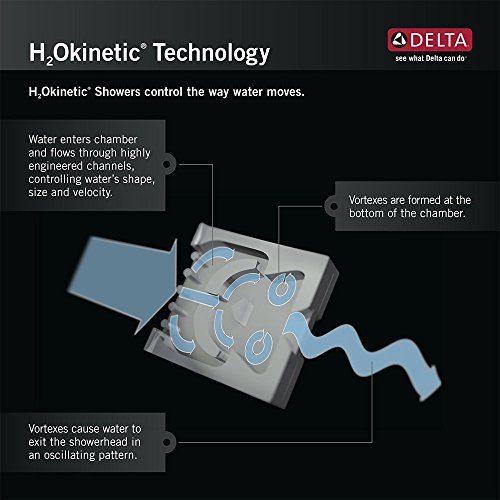 $H_2$Okinetic® Technology

DELTA
see what Delta can do®

$H_2$Okinetic® Showers control the way water moves.

Water enters chamber and flows through highly engineered channels, controlling water's shape, size and velocity.

Vortexes are formed at the bottom of the chamber.

Vortexes cause water to exit the showerhead in an oscillating pattern.