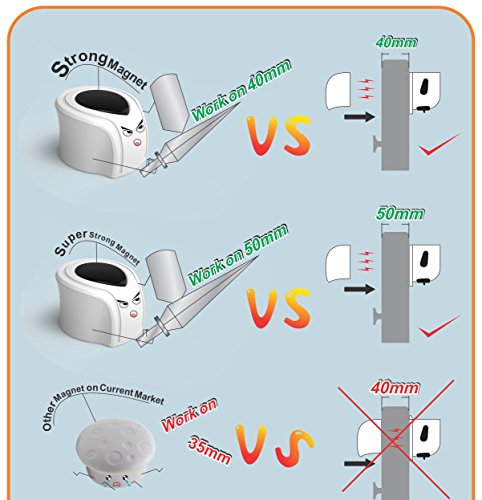 Strong Magnet

Work on 40mm

VS

40mm

Super Strong Magnet

Work on 50mm

VS

50mm

Other Magnet on Current Market

Work on 35mm

VS

40mm