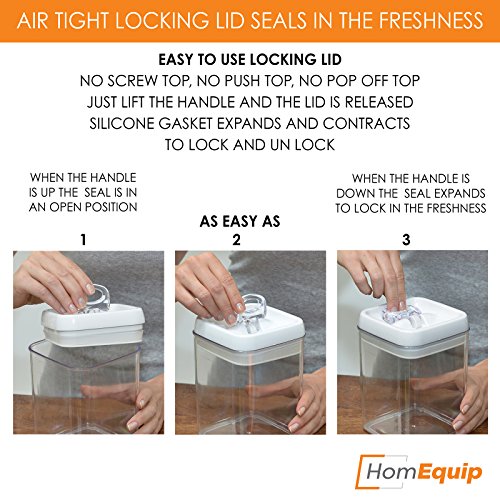 AIR TIGHT LOCKING LID SEALS IN THE FRESHNESS

EASY TO USE LOCKING LID
NO SCREW TOP, NO PUSH TOP, NO POP OFF TOP
JUST LIFT THE HANDLE AND THE LID IS RELEASED
SILICONE GASKET EXPANDS AND CONTRACTS
TO LOCK AND UN LOCK

WHEN THE HANDLE IS UP THE SEAL IS IN AN OPEN POSITION

AS EASY AS

WHEN THE HANDLE IS DOWN THE SEAL EXPANDS TO LOCK IN THE FRESHNESS

1

2

3

HomEquip