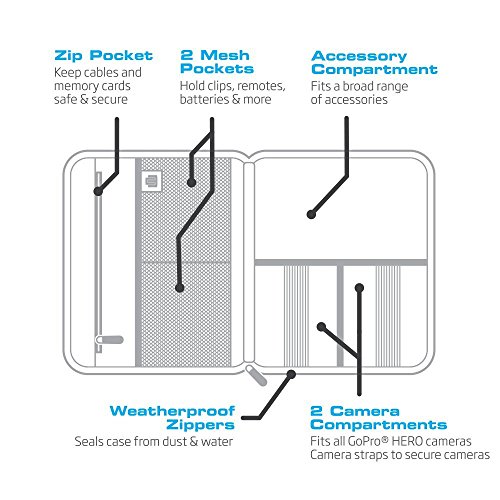 Zip Pocket
Keep cables and memory cards safe & secure

2 Mesh Pockets
Hold clips, remotes, batteries & more

Accessory Compartment
Fits a broad range of accessories

Weatherproof Zippers
Seals case from dust & water

2 Camera Compartments
Fits all GoPro® HERO cameras
Camera straps to secure cameras