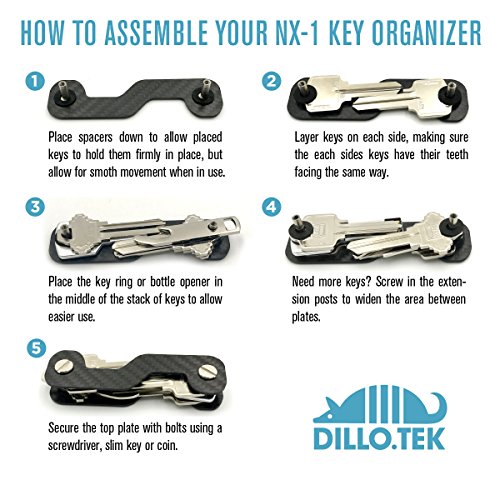 HOW TO ASSEMBLE YOUR NX-1 KEY ORGANIZER

1

Place spacers down to allow placed keys to hold them firmly in place, but allow for smoth movement when in use.

2

Layer keys on each side, making sure the each sides keys have their teeth facing the same way.

3

Place the key ring or bottle opener in the middle of the stack of keys to allow easier use.

4

Need more keys? Screw in the extension posts to widen the area between plates.

5

Secure the top plate with bolts using a screwdriver, slim key or coin.

DILLO.TEK