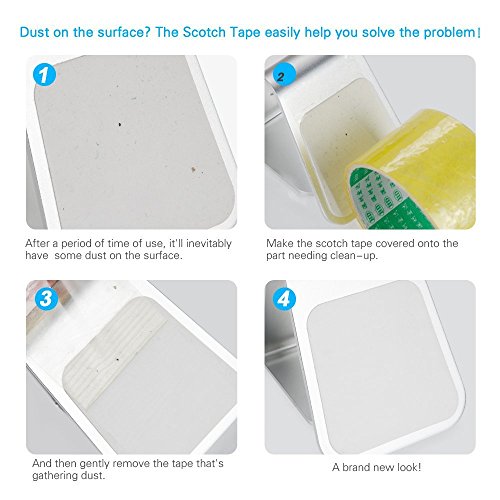 Dust on the surface? The Scotch Tape easily help you solve the problem!

1

After a period of time of use, it'll inevitably have some dust on the surface.

2

Make the scotch tape covered onto the part needing clean-up.

3

And then gently remove the tape that's gathering dust.

4

A brand new look!