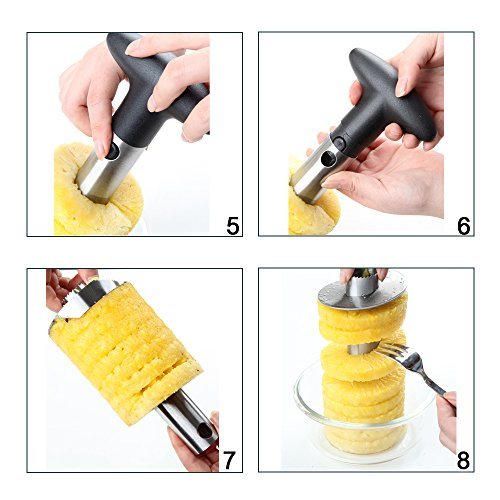 5

6

7

8