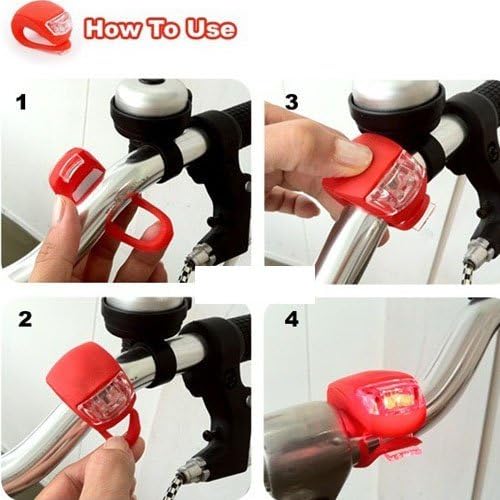 How To Use

1

3

2

4