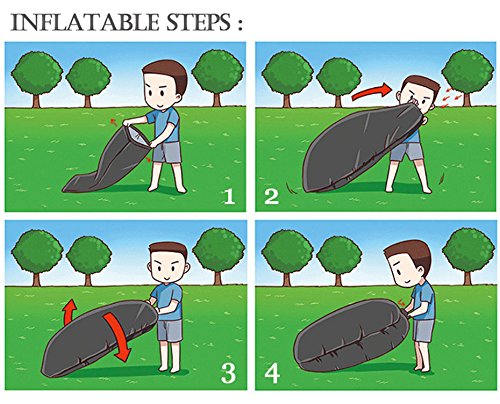 INFLATABLE STEPS :

1

2

3

4