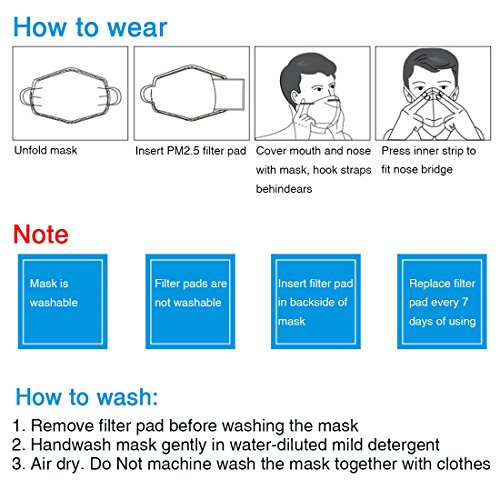 How to wear

Unfold mask

Insert PM2.5 filter pad

Cover mouth and nose with mask, hook straps behindears

Press inner strip to fit nose bridge

Note

Mask is washable

Filter pads are not washable

Insert filter pad in backside of mask

Replace filter pad every 7 days of using

How to wash:

1. Remove filter pad before washing the mask
2. Handwash mask gently in water-diluted mild detergent
3. Air dry. Do Not machine wash the mask together with clothes