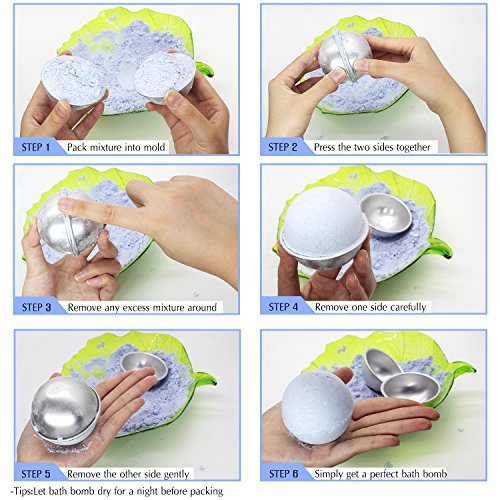 STEP 1 Pack mixture into mold

STEP 2 Press the two sides together

STEP 3 Remove any excess mixture around

STEP 4 Remove one side carefully

STEP 5 Remove the other side gently

STEP 6 Simply get a perfect bath bomb

-Tips:Let bath bomb dry for a night before packing