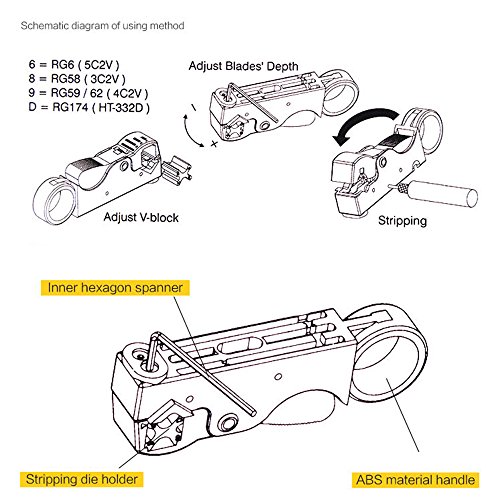 Schematic diagram of using method

6 = RG6 ( 5C2V )
8 = RG58 ( 3C2V )
9 = RG59 / 62 ( 4C2V )
D = RG174 ( HT-332D )

Adjust Blades' Depth

−

+

Adjust V-block

Stripping

Inner hexagon spanner

Stripping die holder

ABS material handle