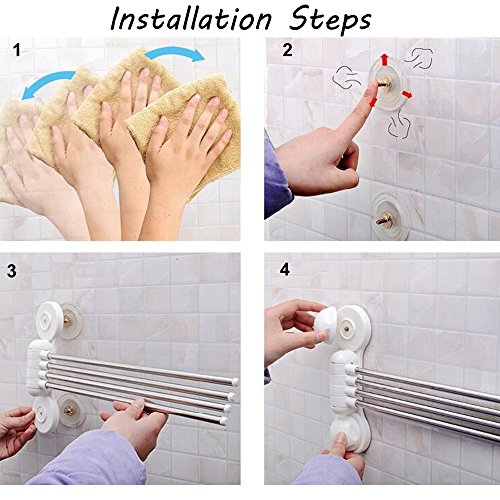 Installation Steps

1

2

3

4