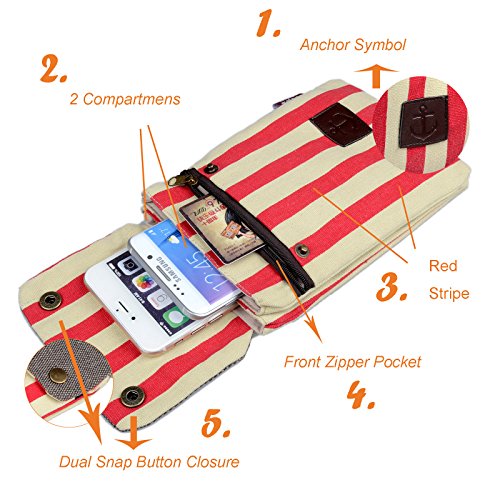 1.

Anchor Symbol

2.

2 Compartmens

SAMSUNG

12:45

3.

Red Stripe

Front Zipper Pocket

4.

5.

Dual Snap Button Closure