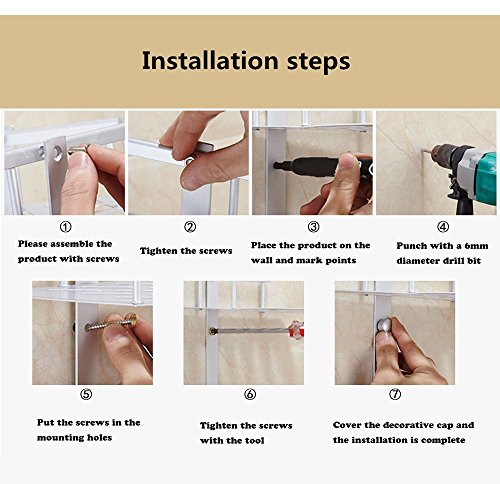 Installation steps

①
Please assemble the product with screws

②
Tighten the screws

③
Place the product on the wall and mark points

④
Punch with a 6mm diameter drill bit

⑤
Put the screws in the mounting holes

⑥
Tighten the screws with the tool

⑦
Cover the decorative cap and the installation is complete