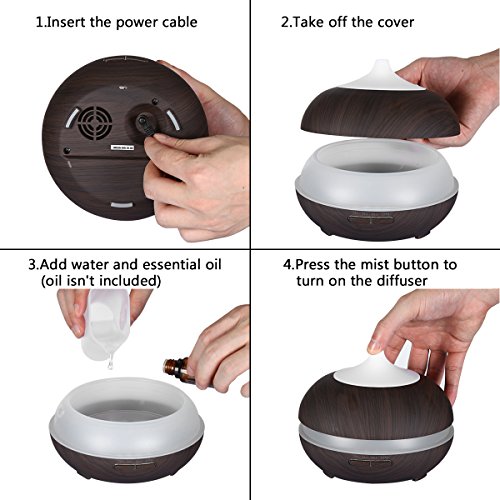 1.Insert the power cable

2.Take off the cover

3.Add water and essential oil (oil isn't included)

4.Press the mist button to turn on the diffuser