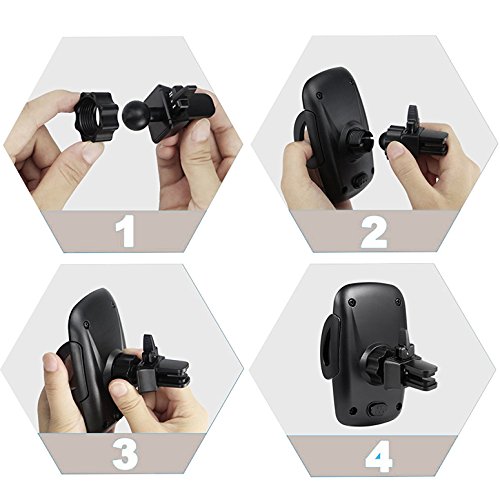 1

2

3

4