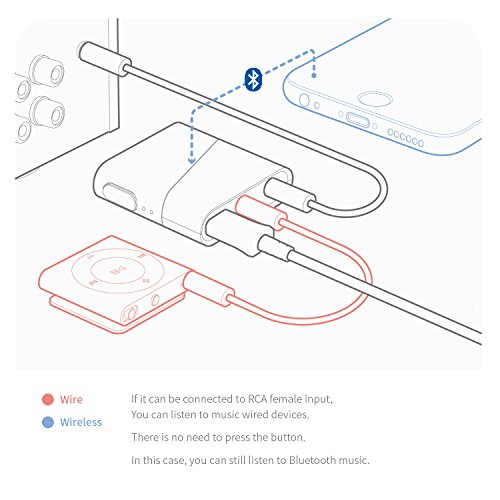 Wire

Wireless

If it can be connected to RCA female input,
You can listen to music wired devices.

There is no need to press the button.

In this case, you can still listen to Bluetooth music.