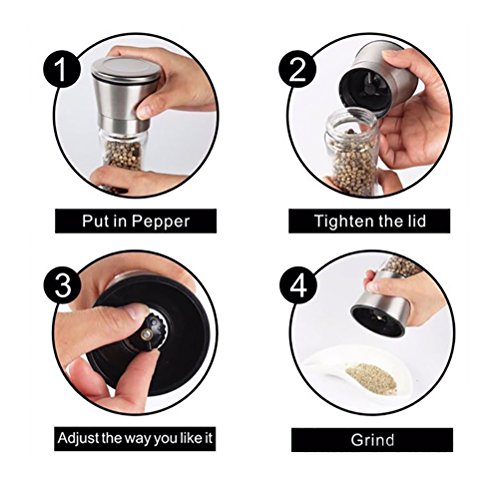 1

Put in Pepper

2

Tighten the lid

3

Adjust the way you like it

4

Grind