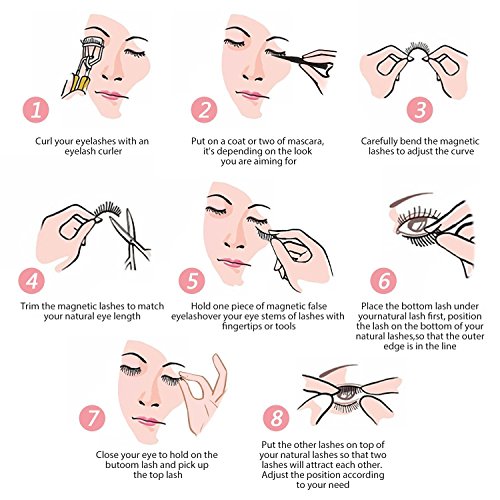 1

Curl your eyelashes with an eyelash curler

2

Put on a coat or two of mascara, it's depending on the look you are aiming for

3

Carefully bend the magnetic lashes to adjust the curve

4

Trim the magnetic lashes to match your natural eye length

5

Hold one piece of magnetic false eyelashover your eye stems of lashes with fingertips or tools

6

Place the bottom lash under yournatural lash first, position the lash on the bottom of your natural lashes,so that the outer edge is in the line

7

Close your eye to hold on the butoom lash and pick up the top lash

8

Put the other lashes on top of your natural lashes so that two lashes will attract each other. Adjust the position according to your need