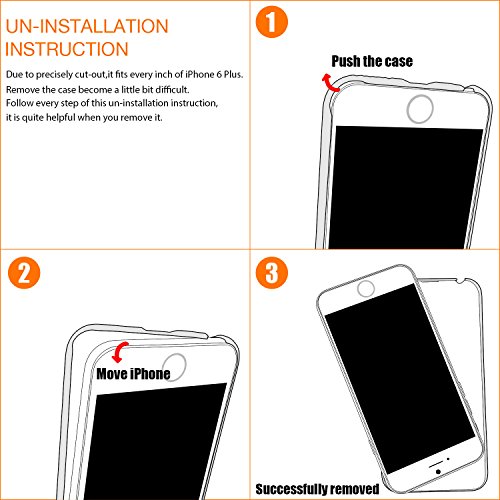 UN-INSTALLATION INSTRUCTION

Due to precisely cut-out,it fits every inch of iPhone 6 Plus. Remove the case become a little bit difficult. Follow every step of this un-installation instruction, it is quite helpful when you remove it.

1

Push the case

2

Move iPhone

3

Successfully removed